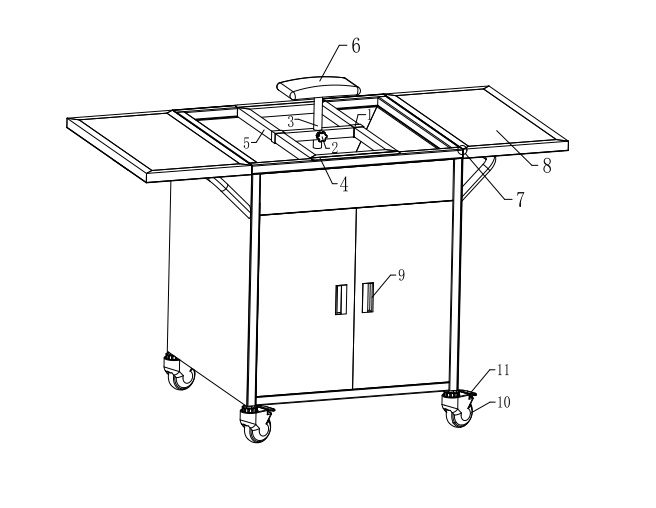 6
3
1
5
2
4
8
7
9
11
10